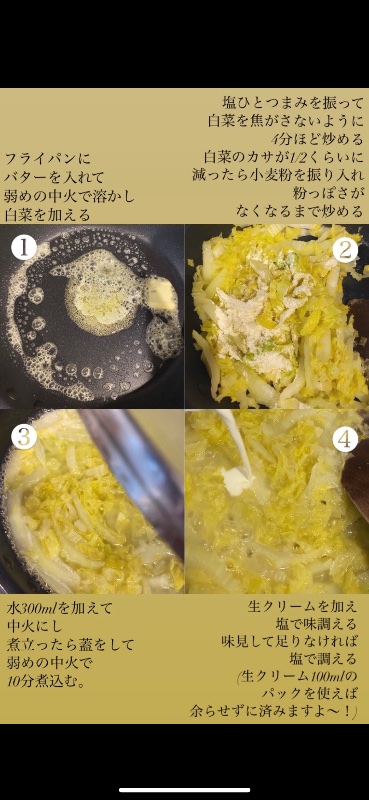 フライパンに
バターを入れて
弱めの中火で溶かし
白菜を加える

塩ひとつまみを振って
白菜を焦がさないように
4分ほど炒める
白菜のカサが1/2くらいに
減ったら小麦粉を振り入れ
粉っぽさが
なくなるまで炒める

1

2

3

4

水300mlを加えて
中火にし
煮立ったら蓋をして
弱めの中火で
10分煮込む。

生クリームを加え
塩で味調える
味見して足りなければ
塩で調える
(生クリーム100mlの
パックを使えば
余らせずに済みますよ〜！)